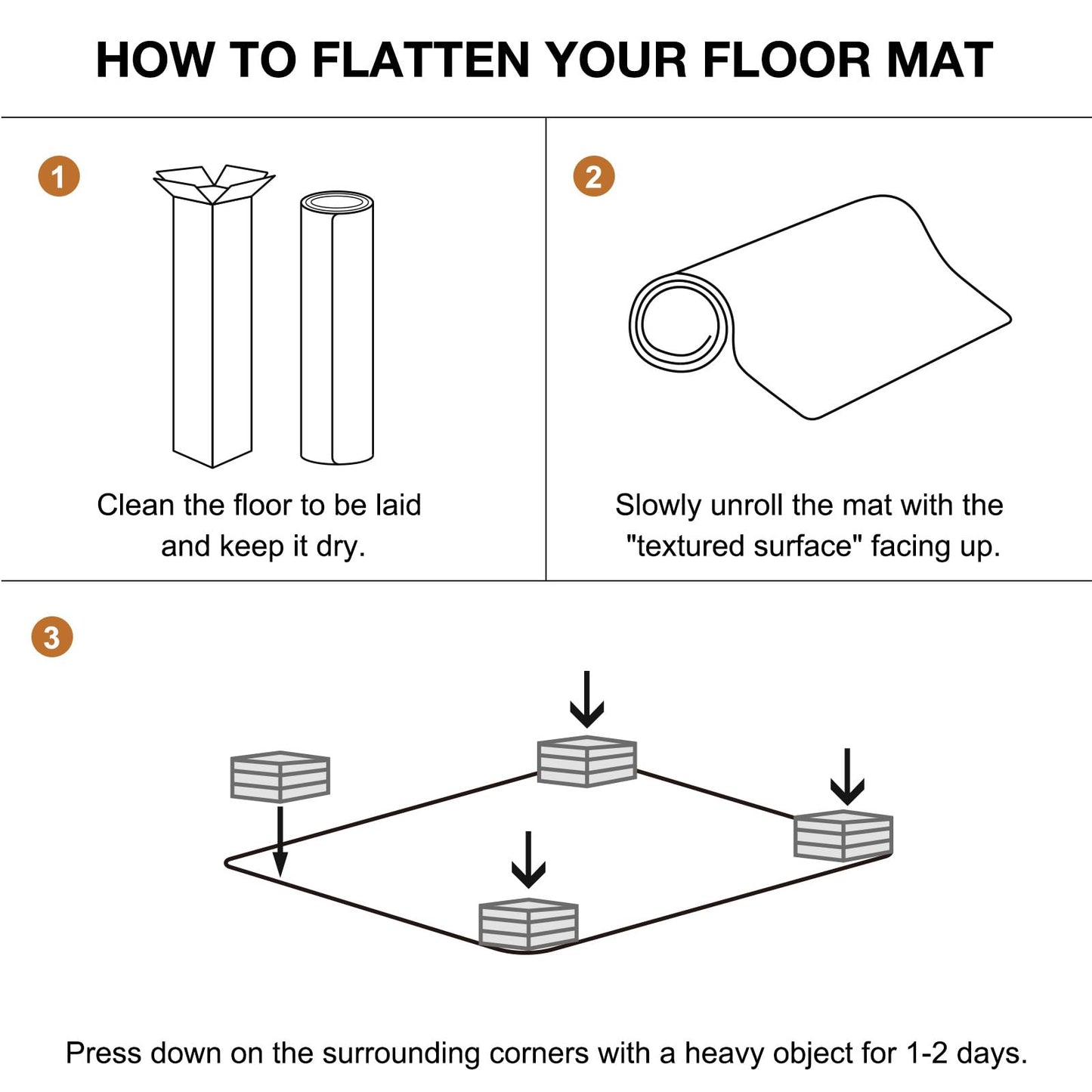 HOW TO FLATTEN YOUR FLOOR MAT

1

Clean the floor to be laid and keep it dry.

2

Slowly unroll the mat with the "textured surface" facing up.

3

Press down on the surrounding corners with a heavy object for 1-2 days.