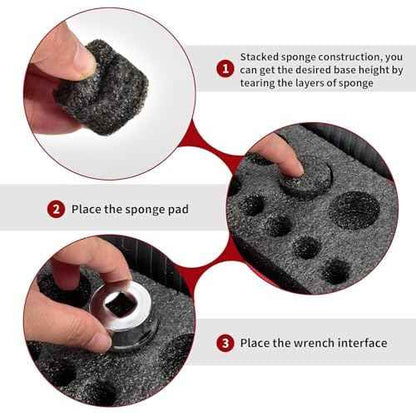 1 Stacked sponge construction, you can get the desired base height by tearing the layers of sponge

2 Place the sponge pad

3 Place the wrench interface