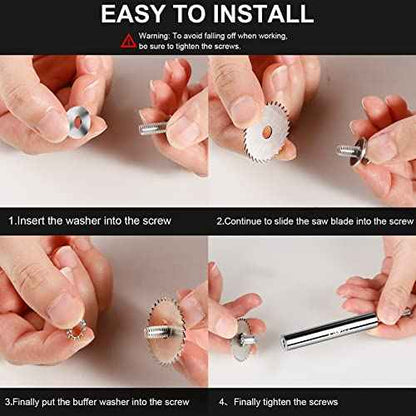 EASY TO INSTALL

Warning: To avoid falling off when working, be sure to tighten the screws.

1.Insert the washer into the screw

2.Continue to slide the saw blade into the screw

3.Finally put the buffer washer into the screw

4、Finally tighten the screws