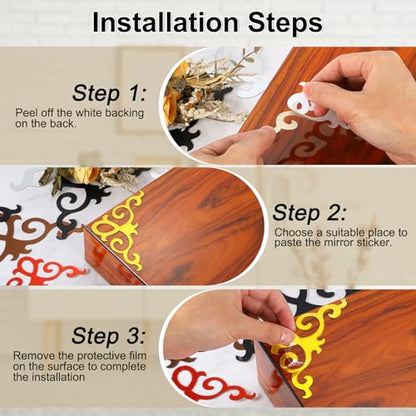 Installation Steps

Step 1:
Peel off the white backing on the back.

Step 2:
Choose a suitable place to paste the mirror sticker.

Step 3:
Remove the protective film on the surface to complete the installation