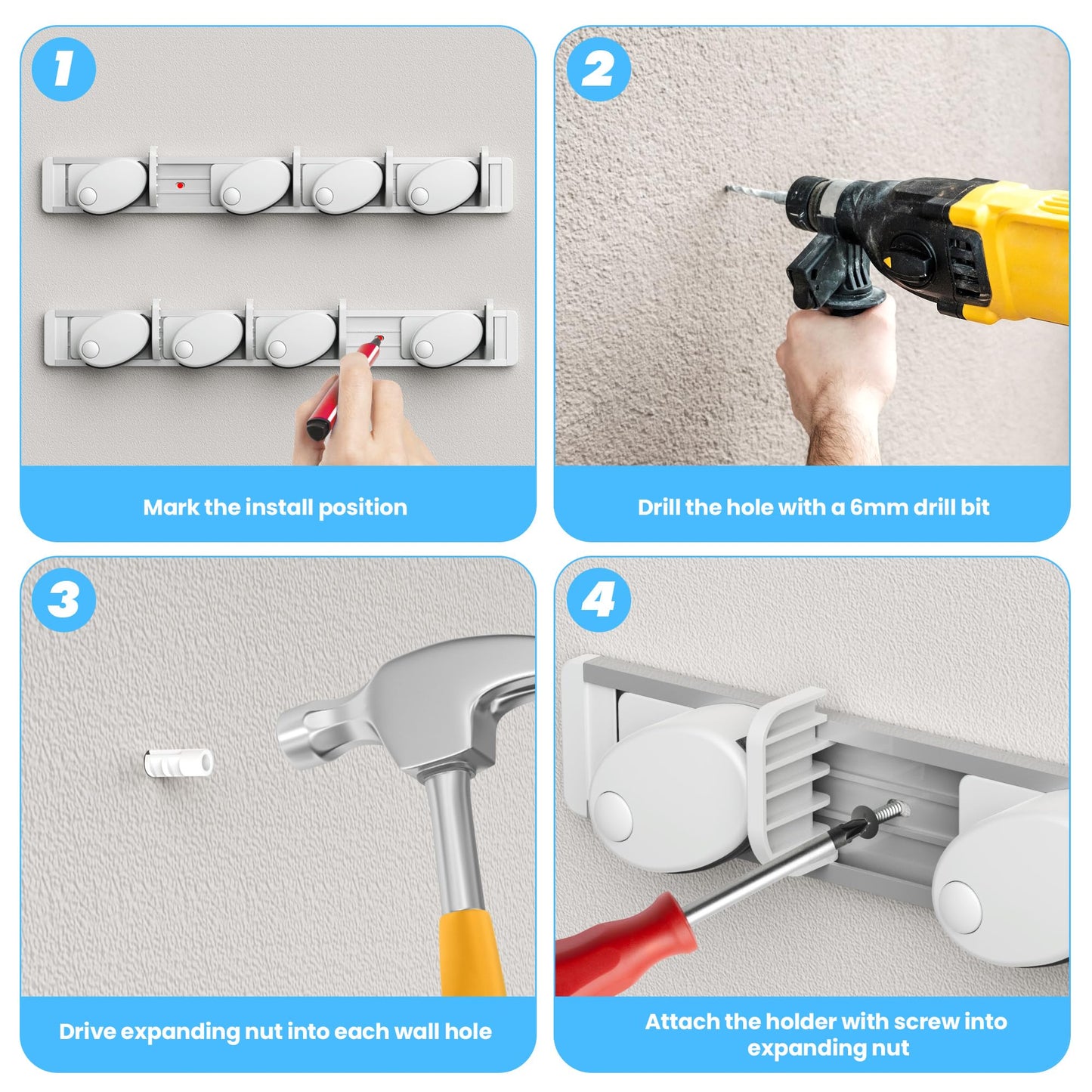 1

Mark the install position

2

Drill the hole with a 6mm drill bit

3

Drive expanding nut into each wall hole

4

Attach the holder with screw into expanding nut