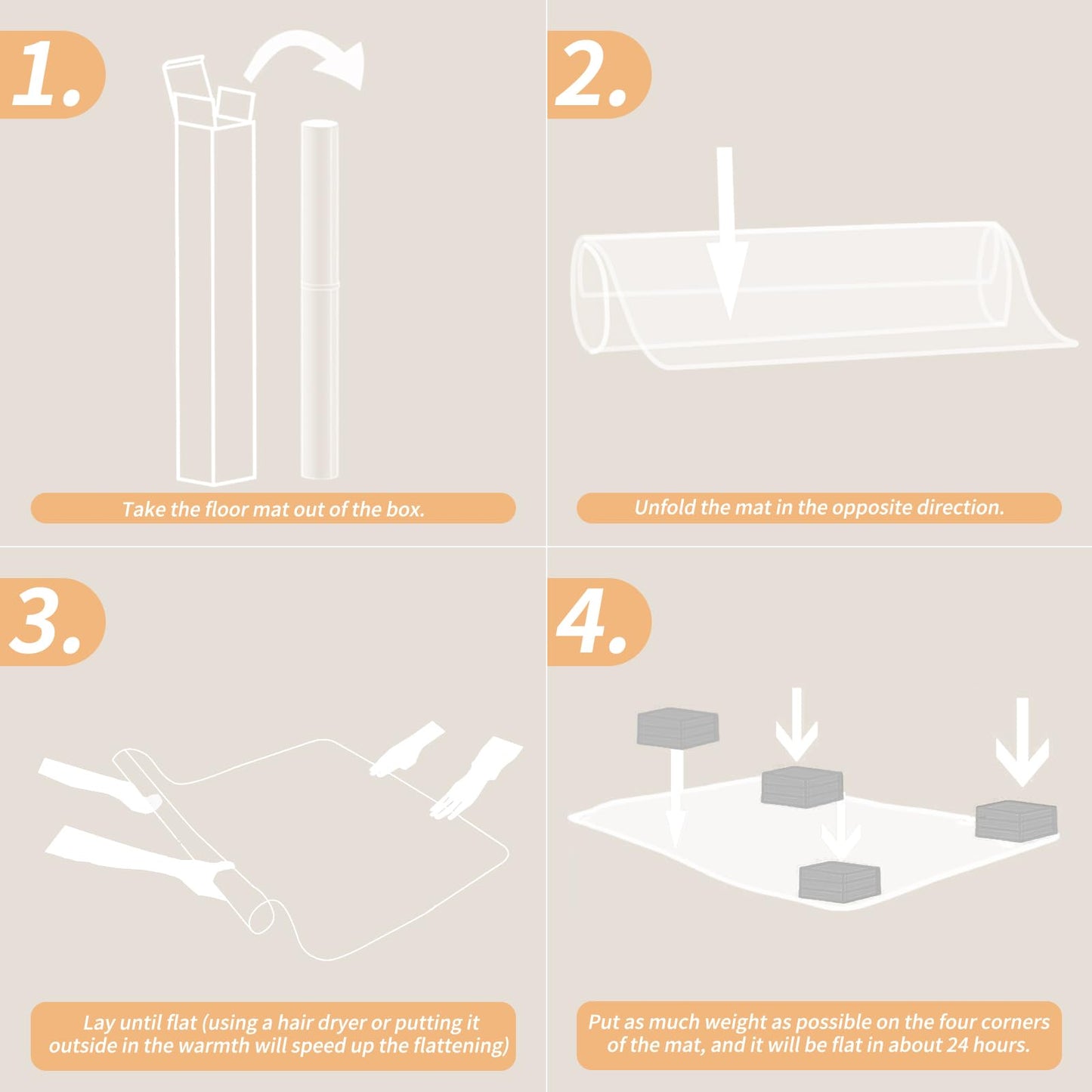 1.

Take the floor mat out of the box.

2.

Unfold the mat in the opposite direction.

3.

Lay until flat (using a hair dryer or putting it outside in the warmth will speed up the flattening)

4.

Put as much weight as possible on the four corners of the mat, and it will be flat in about 24 hours.